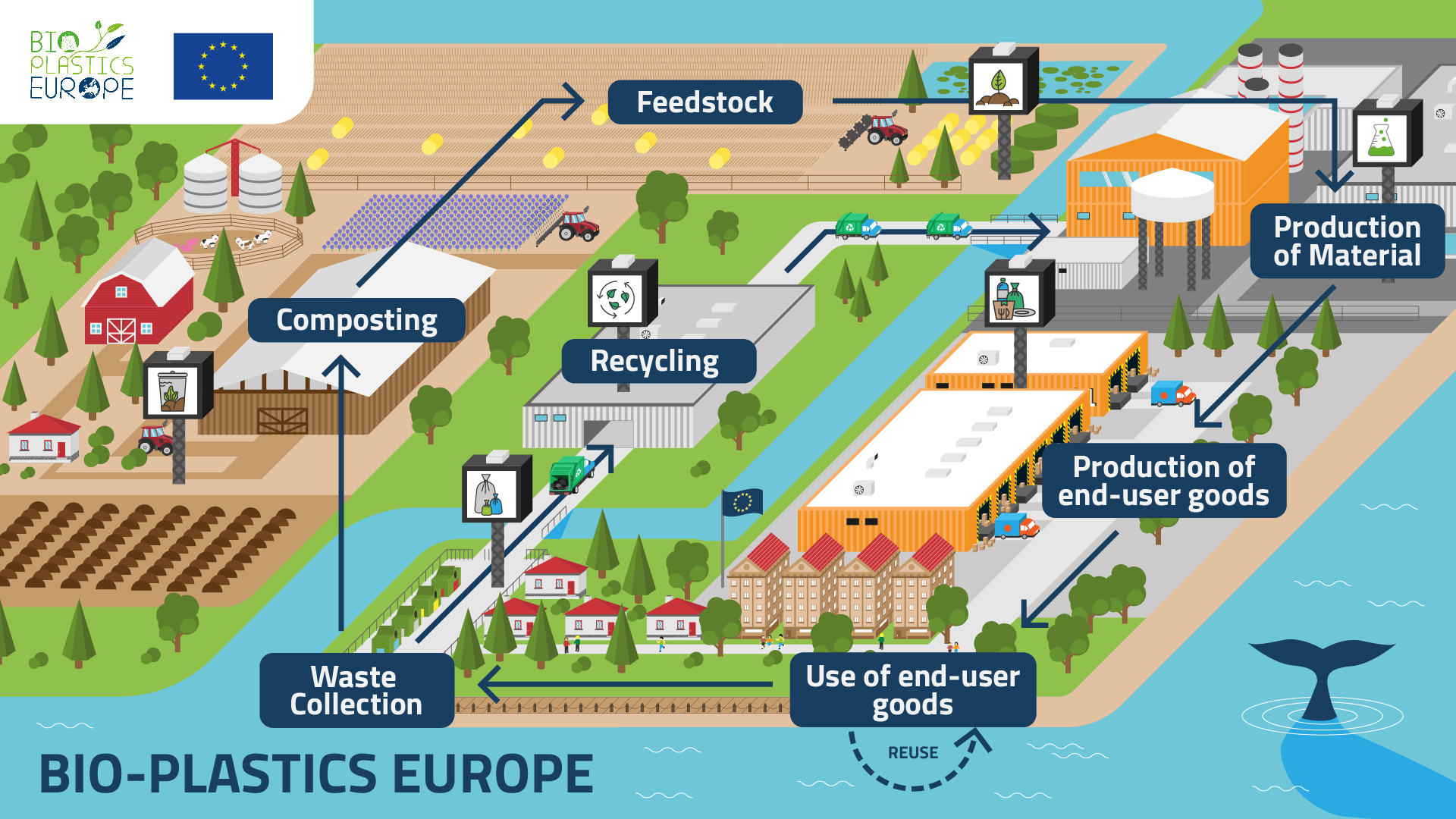 BIO PLASTICS EUROPE

Feedstock

Production of Material

Composting

Recycling

Production of end-user goods

Waste Collection

Use of end-user goods

REUSE

BIO-PLASTICS EUROPE